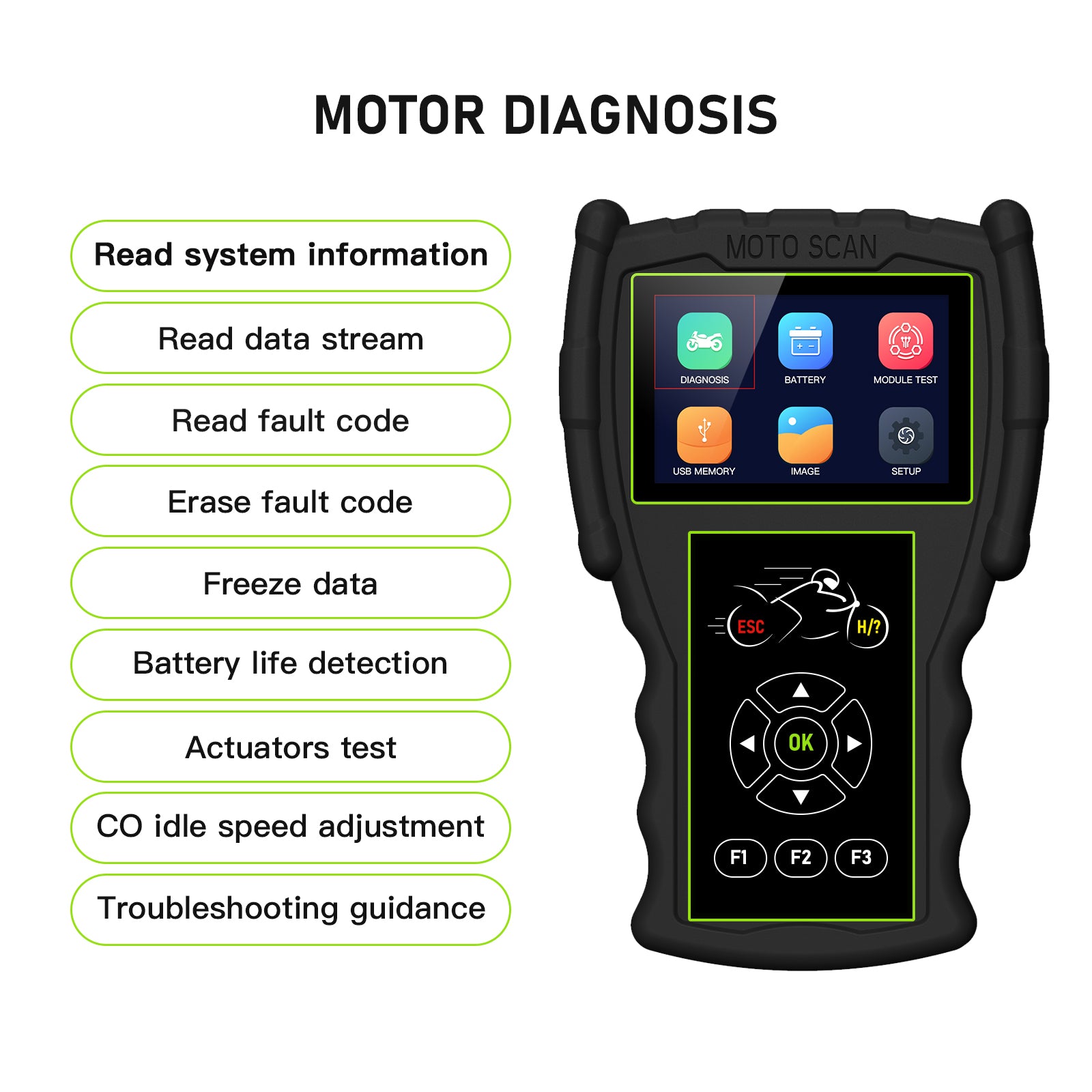 MOTOR DIAGNOSIS

Read system information

Read data stream

Read fault code

Erase fault code

Freeze data

Battery life detection

Actuators test

CO idle speed adjustment

Troubleshooting guidance

MOTO SCAN

DIAGNOSIS

BATTERY

MODULE TEST

USB MEMORY

IMAGE

SETUP

ESC

H/?

OK

F1

F2

F3